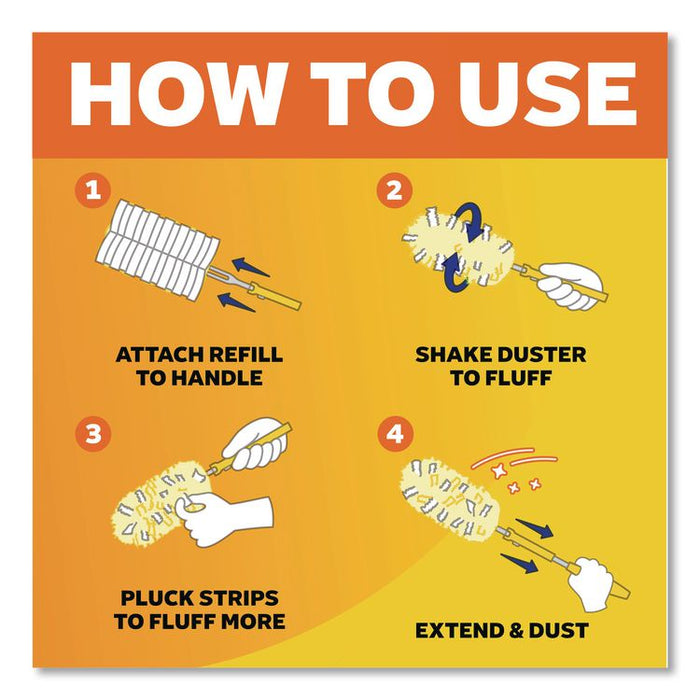 HOW TO USE

1

ATTACH REFILL TO HANDLE

2

SHAKE DUSTER TO FLUFF

3

PLUCK STRIPS TO FLUFF MORE

4

EXTEND & DUST