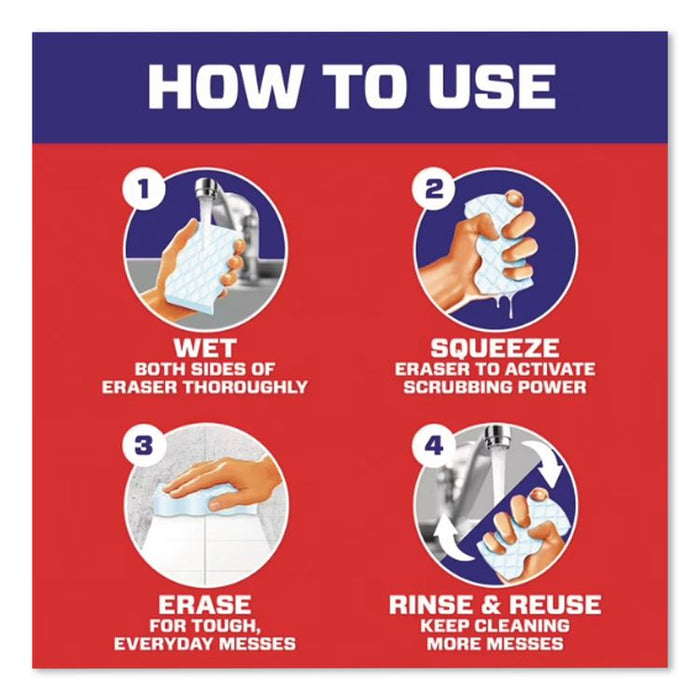 HOW TO USE

1

WET
BOTH SIDES OF ERASER THOROUGHLY

2

SQUEEZE
ERASER TO ACTIVATE SCRUBBING POWER

3

ERASE
FOR TOUGH, EVERYDAY MESSES

4

RINSE & REUSE
KEEP CLEANING MORE MESSES