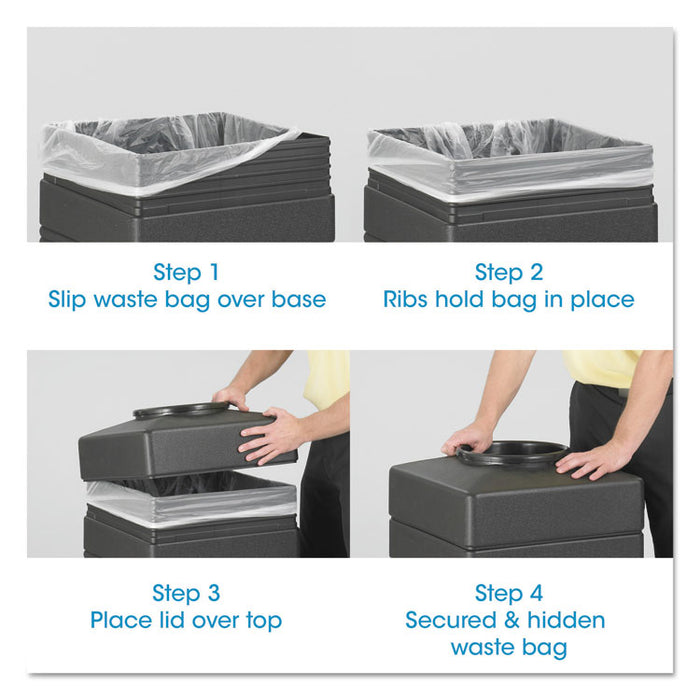 Step 1
Slip waste bag over base

Step 2
Ribs hold bag in place

Step 3
Place lid over top

Step 4
Secured & hidden waste bag