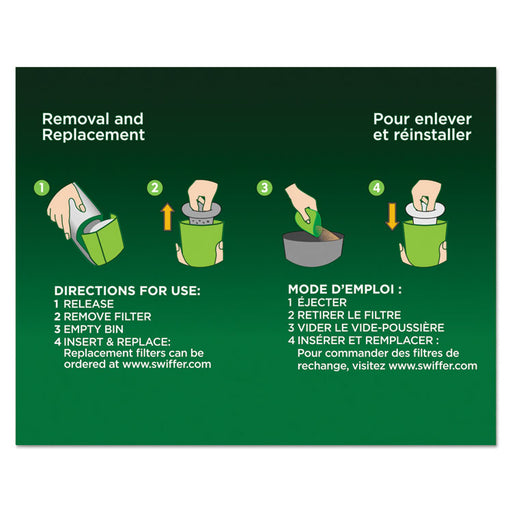 Removal and Replacement

Pour enlever et réinstaller

1

2

3

4

DIRECTIONS FOR USE:
1 RELEASE
2 REMOVE FILTER
3 EMPTY BIN
4 INSERT & REPLACE:
Replacement filters can be ordered at www.swiffer.com

MODE D'EMPLOI :
1 ÉJECTER
2 RETIRER LE FILTRE
3 VIDER LE VIDE-POUSSIÈRE
4 INSÉRER ET REMPLACER :
Pour commander des filtres de rechange, visitez www.swiffer.com