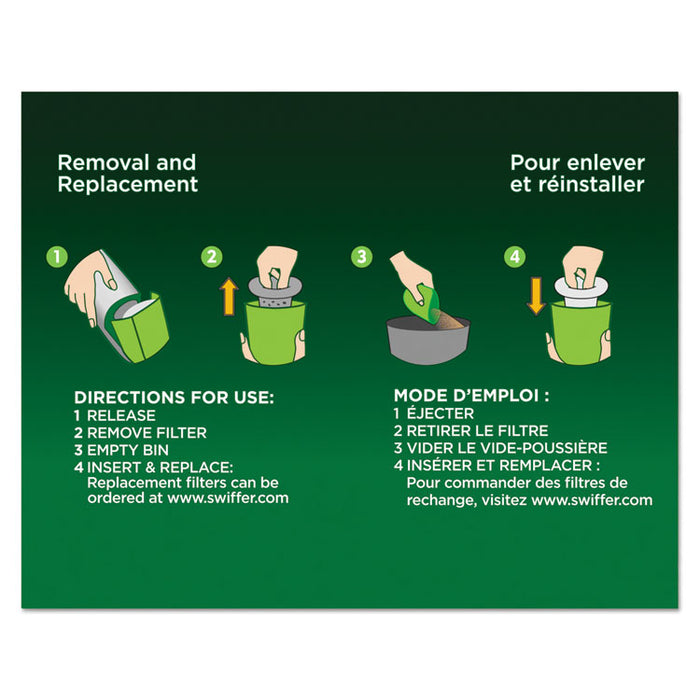 Removal and Replacement

Pour enlever et réinstaller

1

2

3

4

DIRECTIONS FOR USE:
1 RELEASE
2 REMOVE FILTER
3 EMPTY BIN
4 INSERT & REPLACE: Replacement filters can be ordered at www.swiffer.com

MODE D'EMPLOI :
1 ÉJECTER
2 RETIRER LE FILTRE
3 VIDER LE VIDE-POUSSIÈRE
4 INSÉRER ET REMPLACER : Pour commander des filtres de rechange, visitez www.swiffer.com