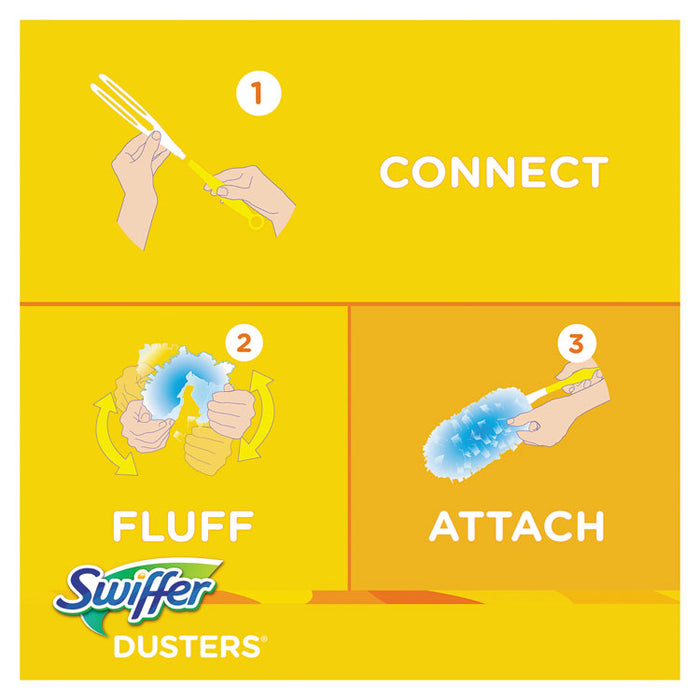 1

CONNECT

2

FLUFF

3

ATTACH

Swiffer
DUSTERS®