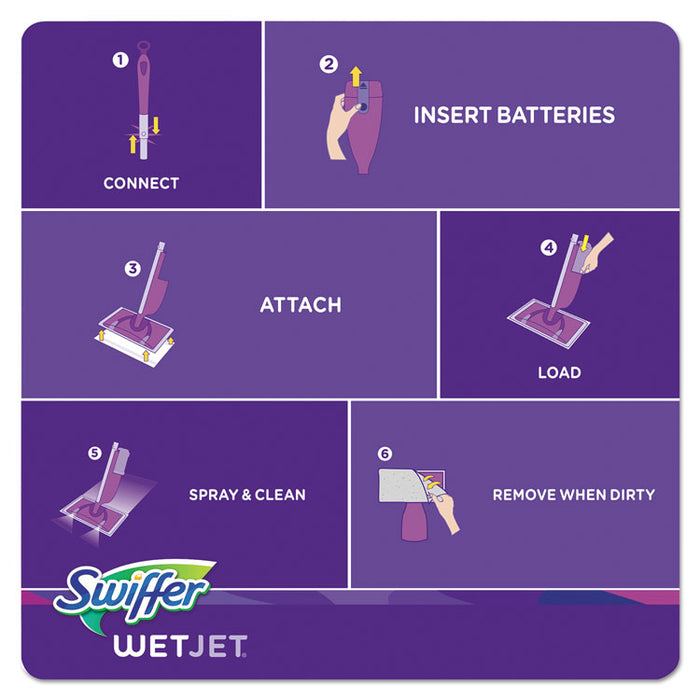 1
CONNECT

2
INSERT BATTERIES

3
ATTACH

4
LOAD

5
SPRAY & CLEAN

6
REMOVE WHEN DIRTY

Swiffer
WETJET