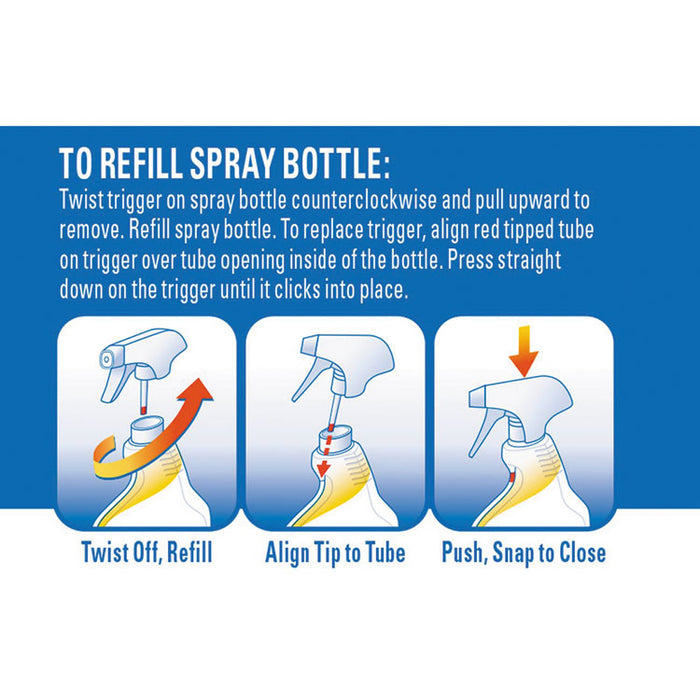 TO REFILL SPRAY BOTTLE:
Twist trigger on spray bottle counterclockwise and pull upward to remove. Refill spray bottle. To replace trigger, align red tipped tube on trigger over tube opening inside of the bottle. Press straight down on the trigger until it clicks into place.

Twist Off, Refill

Align Tip to Tube

Push, Snap to Close