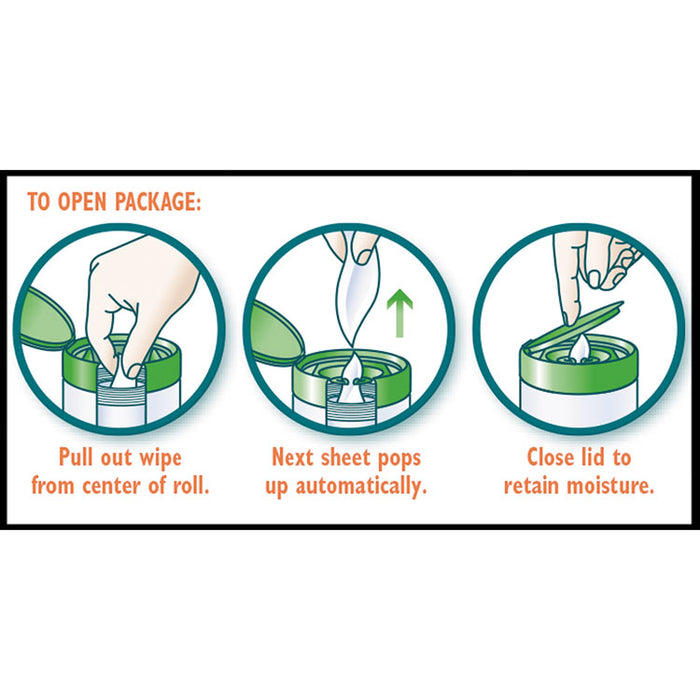 TO OPEN PACKAGE:

Pull out wipe from center of roll.

Next sheet pops up automatically.

Close lid to retain moisture.