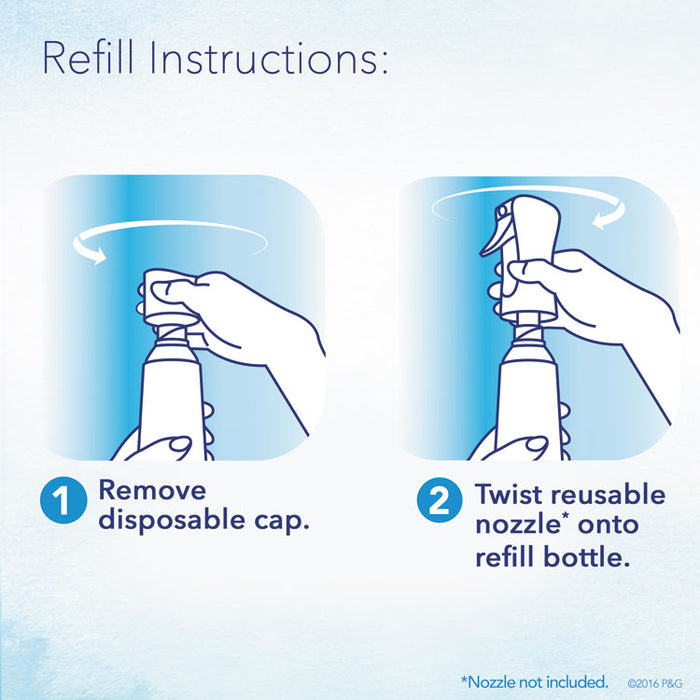 Refill Instructions:

1 Remove disposable cap.

2 Twist reusable nozzle* onto refill bottle.

*Nozzle not included. ©2016 P&G