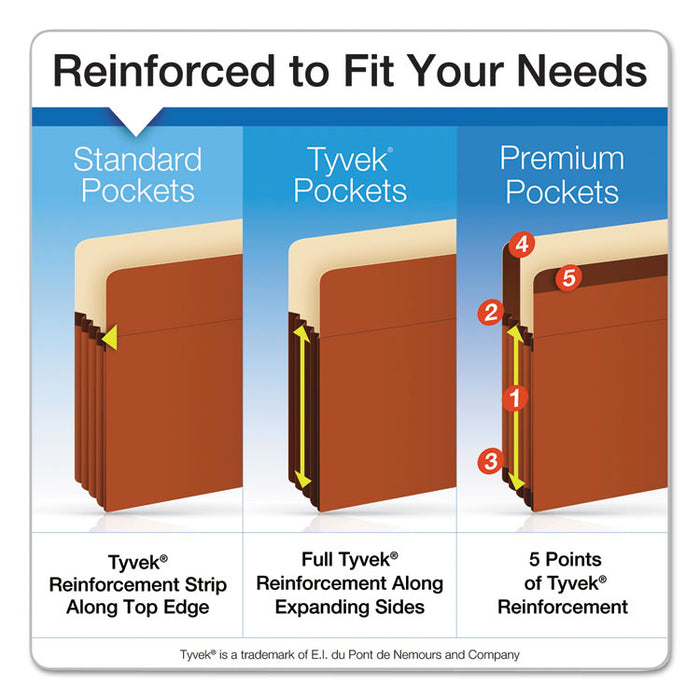 Reinforced to Fit Your Needs

Standard Pockets

Tyvek® Pockets

Premium Pockets

4

5

2

1

3

Tyvek® Reinforcement Strip Along Top Edge

Full Tyvek® Reinforcement Along Expanding Sides

5 Points of Tyvek® Reinforcement

Tyvek® is a trademark of E.I. du Pont de Nemours and Company