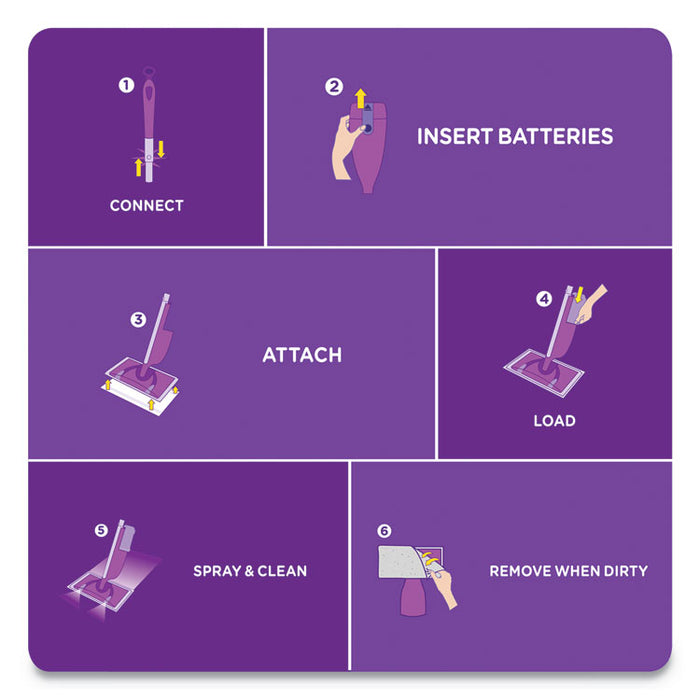 1
CONNECT

2
INSERT BATTERIES

3
ATTACH

4
LOAD

5
SPRAY & CLEAN

6
REMOVE WHEN DIRTY