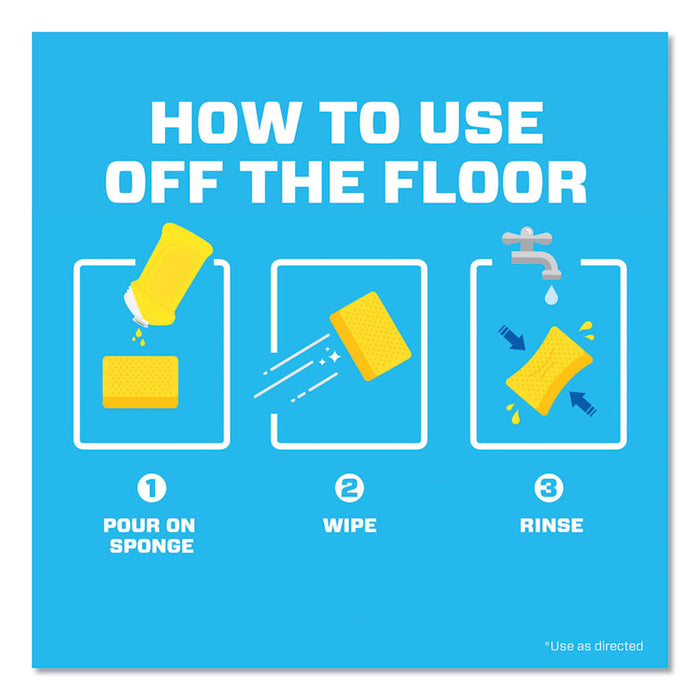 HOW TO USE OFF THE FLOOR

1
POUR ON SPONGE

2
WIPE

3
RINSE

*Use as directed