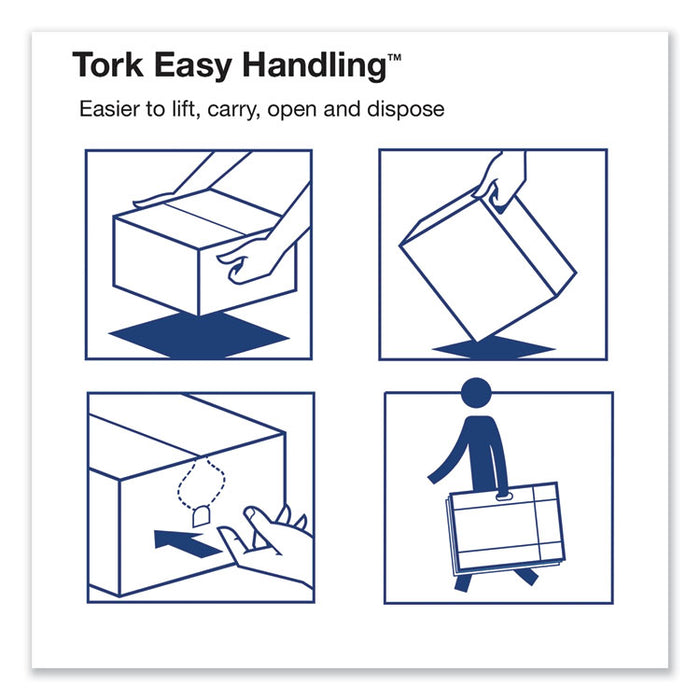 Tork Easy Handling™

Easier to lift, carry, open and dispose