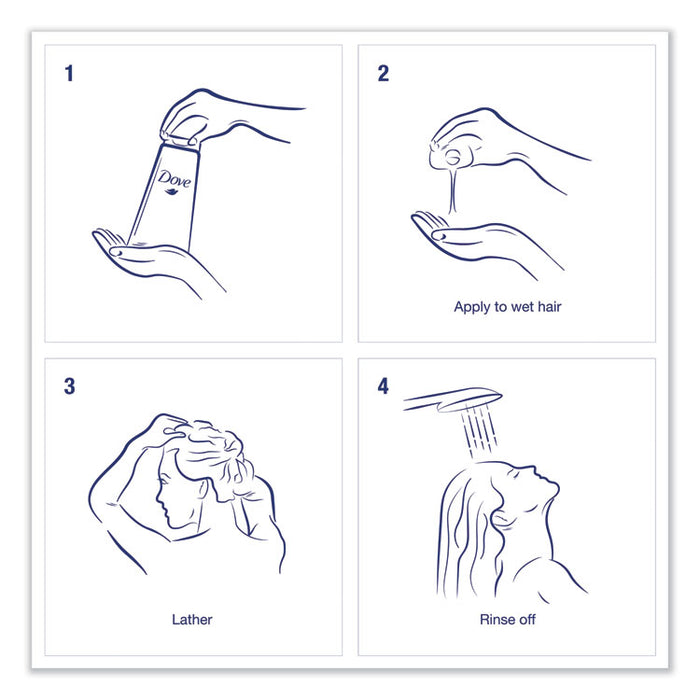 1

Dove

2

Apply to wet hair

3

Lather

4

Rinse off