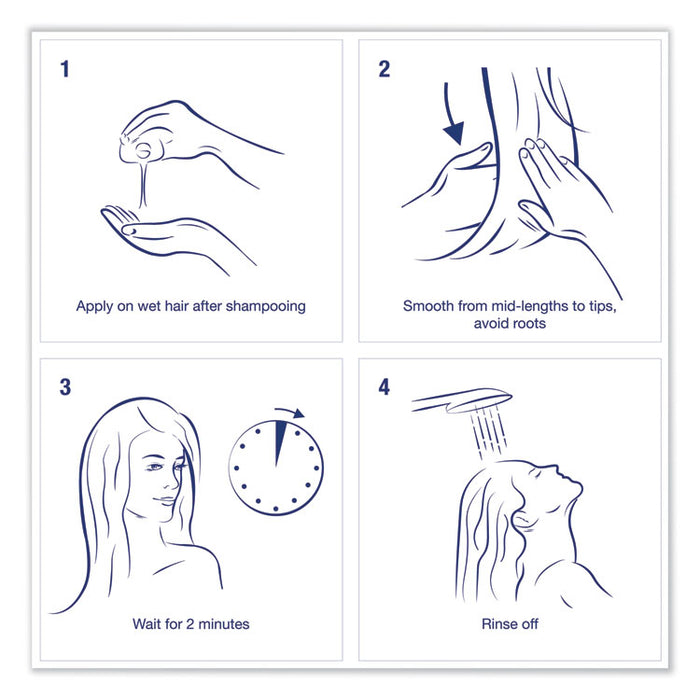 1

Apply on wet hair after shampooing

2

Smooth from mid-lengths to tips, avoid roots

3

Wait for 2 minutes

4

Rinse off