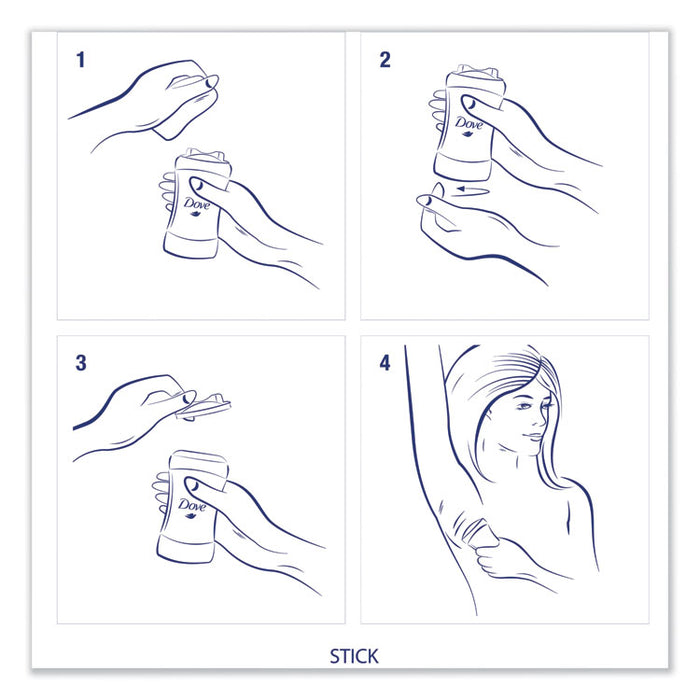 1

Dove

2

Dove

3

Dove

4

STICK