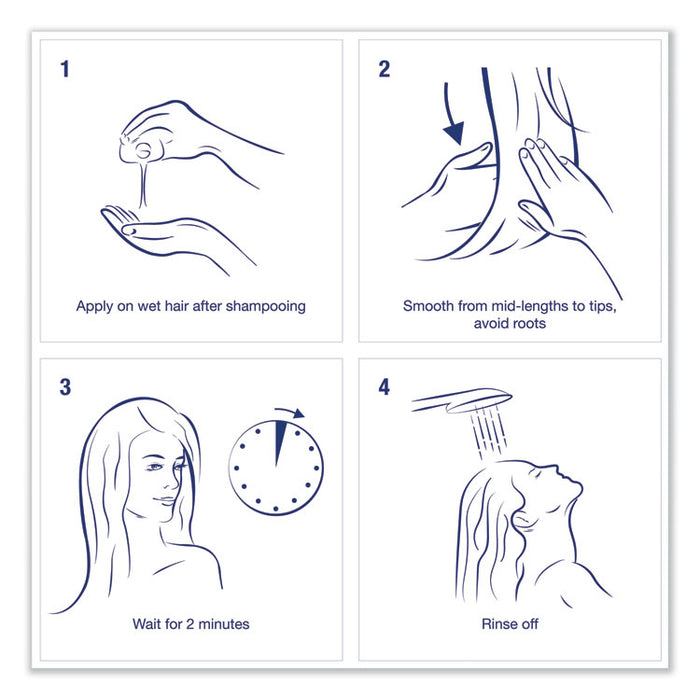 1

Apply on wet hair after shampooing

2

Smooth from mid-lengths to tips, avoid roots

3

Wait for 2 minutes

4

Rinse off