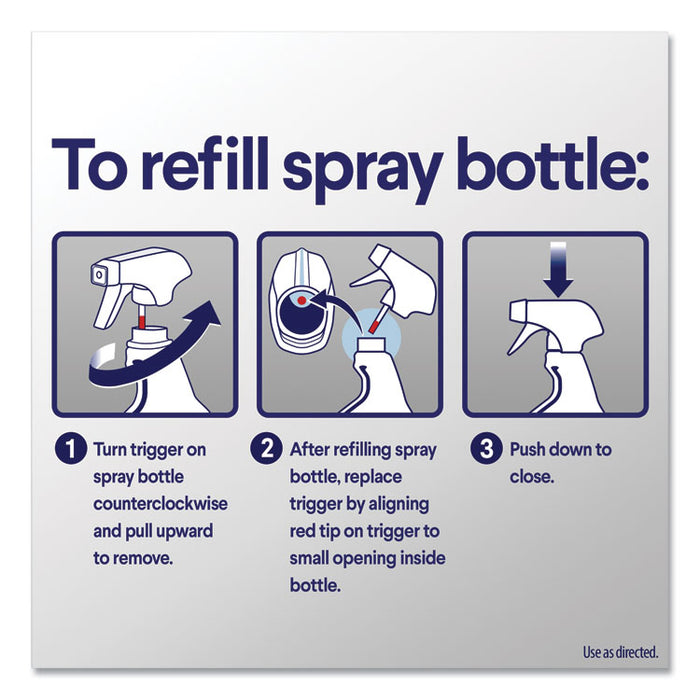 To refill spray bottle:

1 Turn trigger on spray bottle counterclockwise and pull upward to remove.

2 After refilling spray bottle, replace trigger by aligning red tip on trigger to small opening inside bottle.

3 Push down to close.

Use as directed.