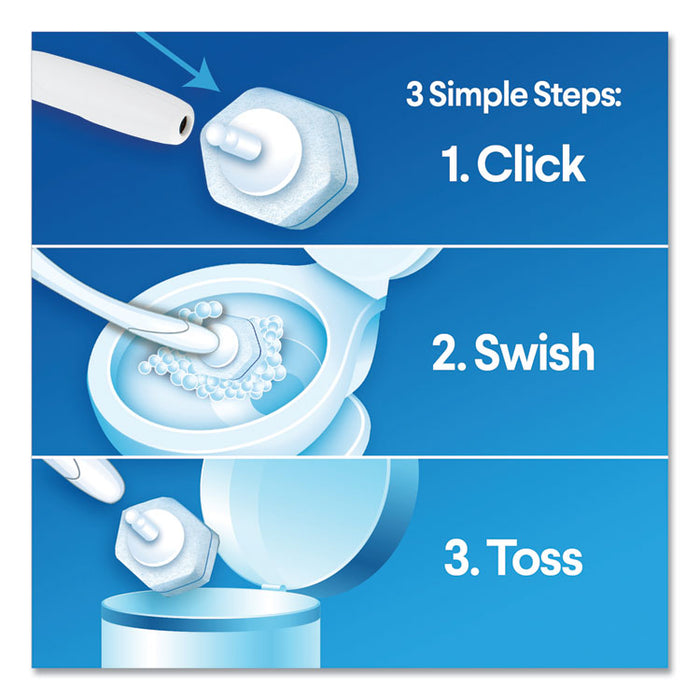 3 Simple Steps:

1. Click

2. Swish

3. Toss